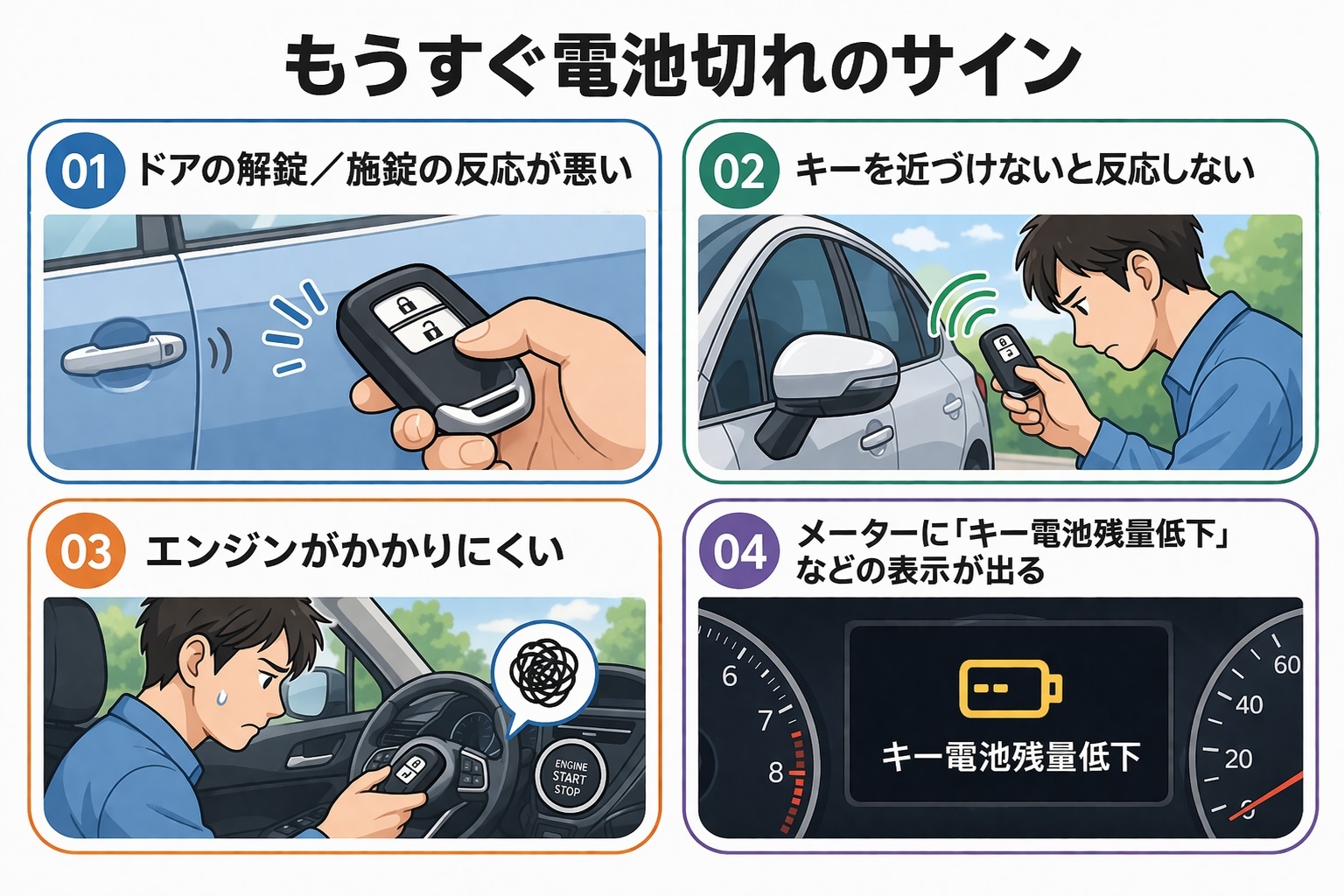 もうすぐ電池切れのサイン

01 ドアの解錠／施錠の反応が悪い

02 キーを近づけないと反応しない

03 エンジンがかかりにくい

ENGINE START STOP

04 メーターに「キー電池残量低下」などの表示が出る

6
7
8

キー電池残量低下

60
40
20
0