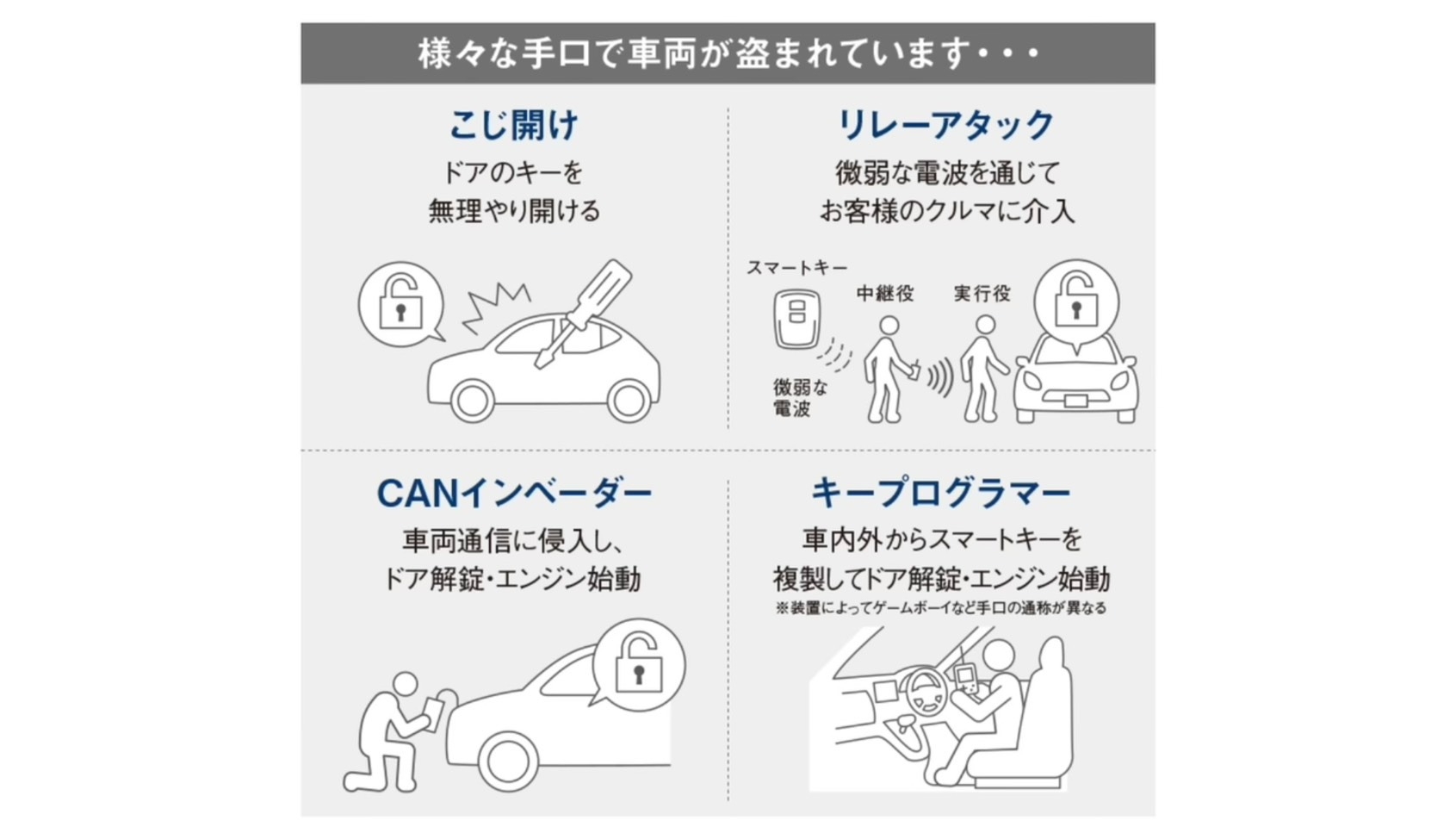 様々な手口で車両が盗まれています・・・

こじ開け

ドアのキーを
無理やり開ける

リレーアタック

微弱な電波を通じて
お客様のクルマに介入

スマートキー

中継役

実行役

微弱な
電波

CANインベーダー

車両通信に侵入し、
ドア解錠・エンジン始動

キープログラマー

車内外からスマートキーを
複製してドア解錠・エンジン始動

※装置によってゲームボーイなど手口の通称が異なる