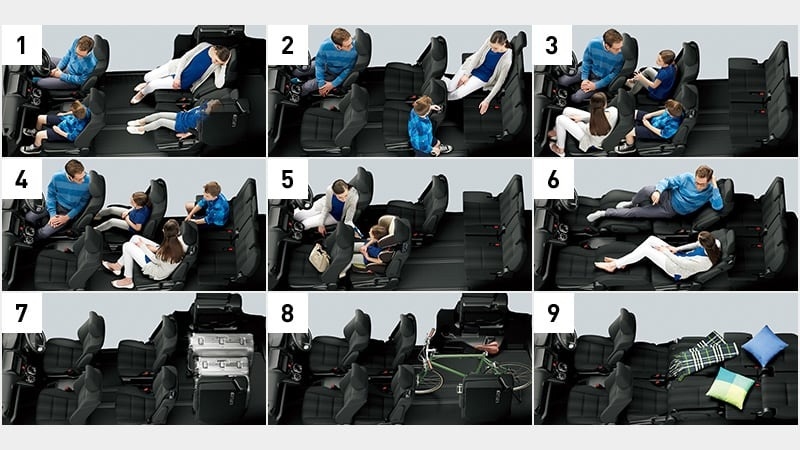 1

2

3

4

5

6

7

8

9